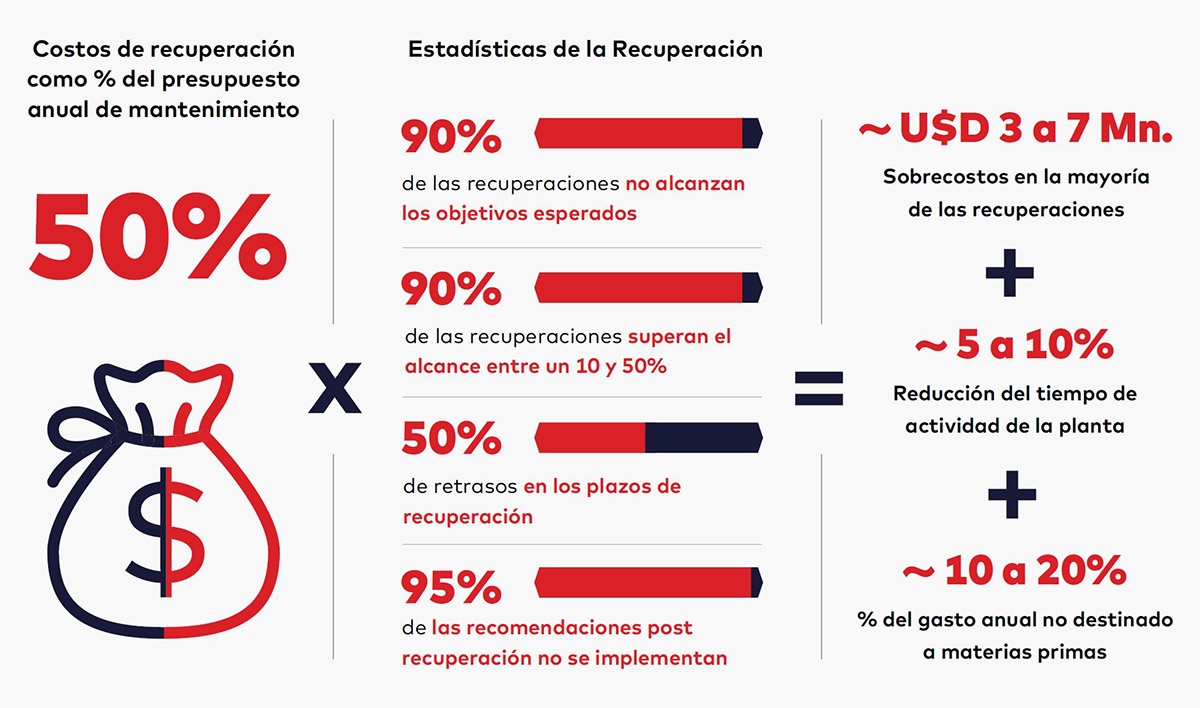 Costos de recuperación como % del presupuesto anual de mantenimiento

50%

$

X

Estadísticas de la Recuperación

90%

de las recuperaciones no alcanzan los objetivos esperados

90%

de las recuperaciones superan el alcance entre un 10 y 50%

50%

de retrasos en los plazos de recuperación

95%

de las recomendaciones post recuperación no se implementan

=

~ U$D 3 a 7 Mn.

Sobrecostos en la mayoría de las recuperaciones

+

~ 5 a 10%

Reducción del tiempo de actividad de la planta

+

~ 10 a 20%

% del gasto anual no destinado a materias primas